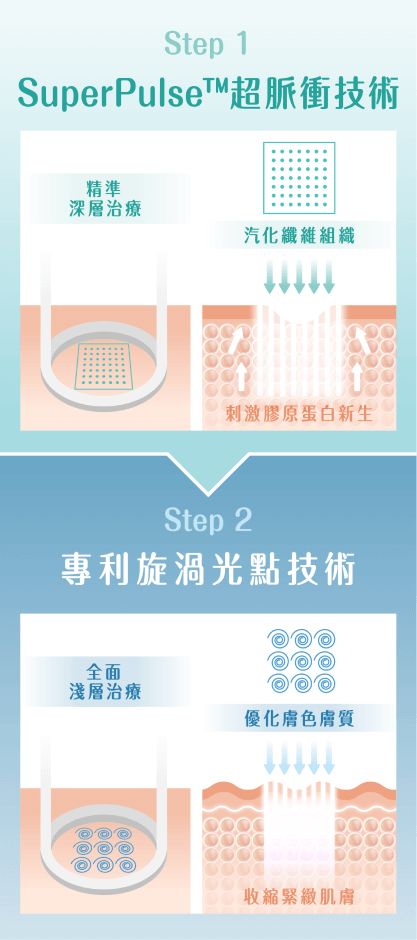 Step 1

SuperPulse™超脈衝技術

精準
深層治療

汽化纖維組織

刺激膠原蛋白新生

Step 2

專利旋渦光點技術

全面
淺層治療

優化膚色膚質

收縮緊緻肌膚